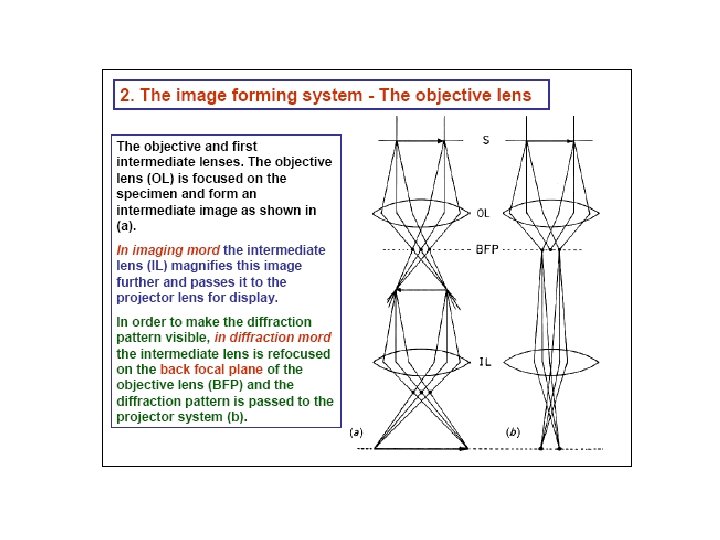 2. The image forming system - The objective lens

The objective and first intermediate lenses. The objective lens (OL) is focused on the specimen and form an intermediate image as shown in (a).

In imaging mord the intermediate lens (IL) magnifies this image further and passes it to the projector lens for display.

In order to make the diffraction pattern visible, in diffraction mord the intermediate lens is refocused on the back focal plane of the objective lens (BFP) and the diffraction pattern is passed to the projector system (b).

S

OL

BFP

IL

(a)

(b)