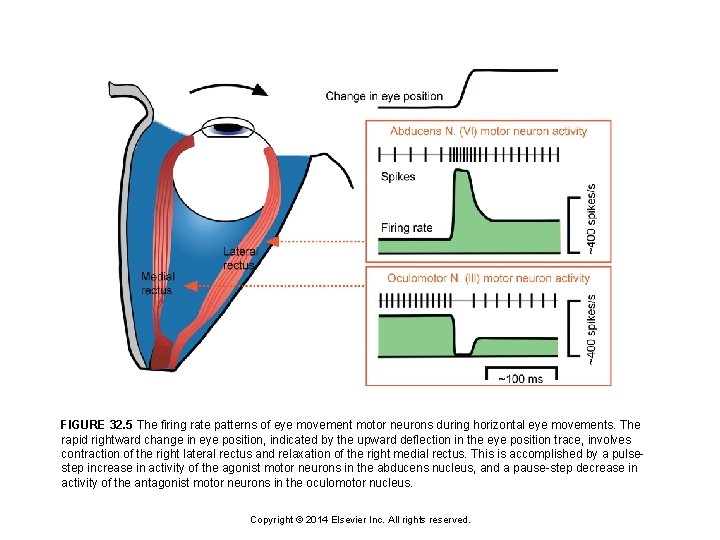 Change in eye position

Abducens N. (VI) motor neuron activity

Spikes

Firing rate

~400 spikes/s

Lateral rectus

Medial rectus

Oculomotor N. (III) motor neuron activity

~400 spikes/s

~100 ms

FIGURE 32.5 The firing rate patterns of eye movement motor neurons during horizontal eye movements. The rapid rightward change in eye position, indicated by the upward deflection in the eye position trace, involves contraction of the right lateral rectus and relaxation of the right medial rectus. This is accomplished by a pulse-step increase in activity of the agonist motor neurons in the abducens nucleus, and a pause-step decrease in activity of the antagonist motor neurons in the oculomotor nucleus.

Copyright © 2014 Elsevier Inc. All rights reserved.