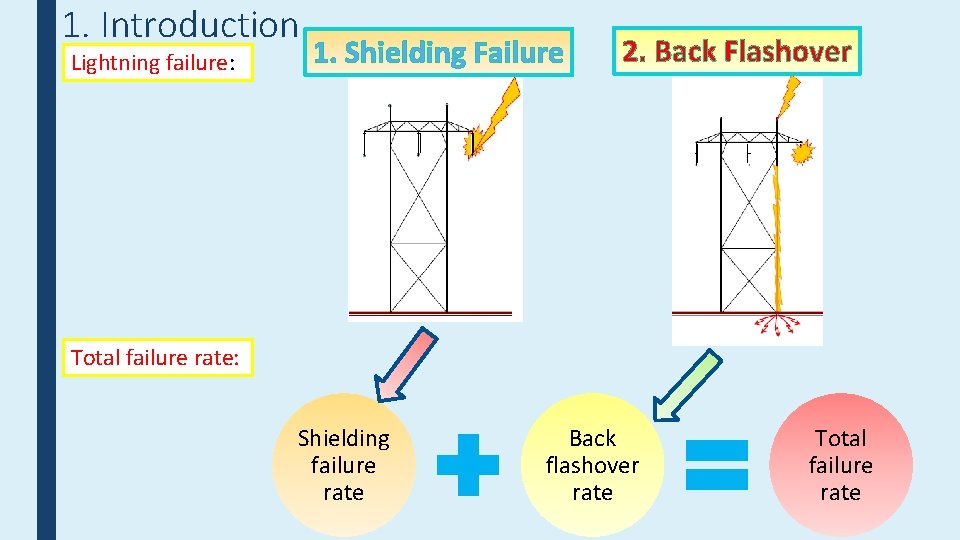 1. Introduction

Lightning failure:

1. Shielding Failure

2. Back Flashover

Total failure rate:

Shielding failure rate

Back flashover rate

Total failure rate