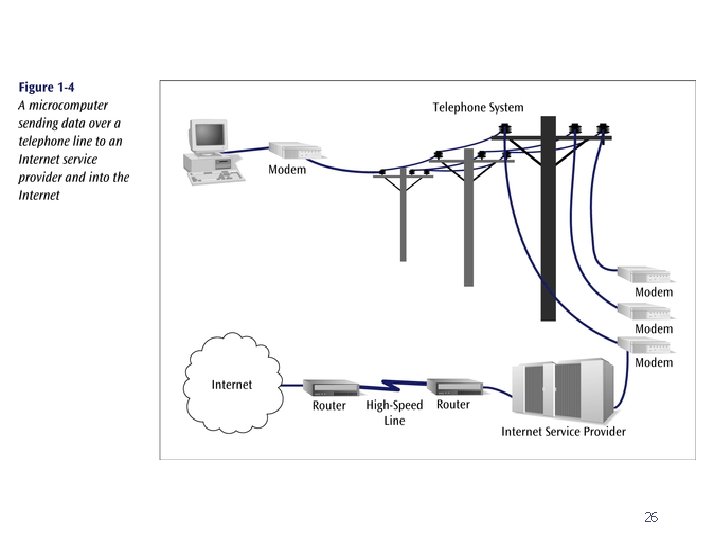 Figure 1-4
A microcomputer sending data over a telephone line to an Internet service provider and into the Internet

Telephone System

Modem

Modem

Modem

Modem

Internet

Router

High-Speed Line

Router

Internet Service Provider

26