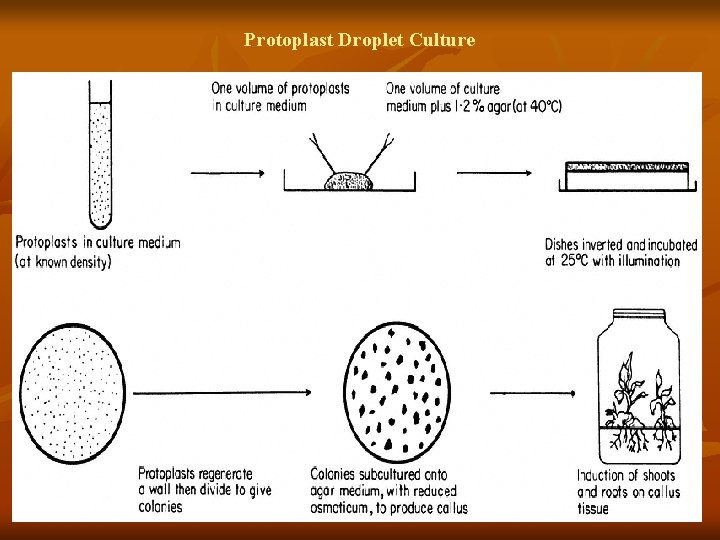 Protoplast Droplet Culture

One volume of protoplasts in culture medium

One volume of culture medium plus 1·2 % agar (at 40°C)

Protoplasts in culture medium (at known density)

Dishes inverted and incubated at 25°C with illumination

Protoplasts regenerate a wall then divide to give colonies

Colonies subcultured onto agar medium, with reduced osmoticum, to produce callus

Induction of shoots and roots on callus tissue