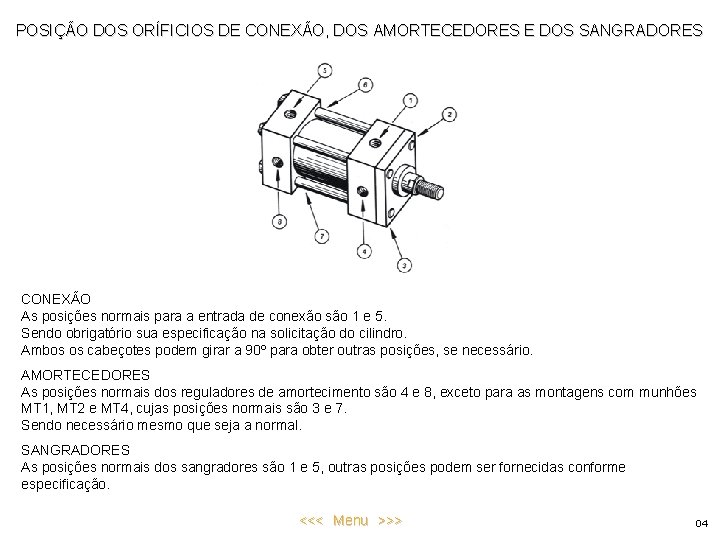 POSIÇÃO DOS ORÍFICIOS DE CONEXÃO, DOS AMORTECEDORES E DOS SANGRADORES

5
6
1
2
8
7
4
3

CONEXÃO
As posições normais para a entrada de conexão são 1 e 5.
Sendo obrigatório sua especificação na solicitação do cilindro.
Ambos os cabeçotes podem girar a 90º para obter outras posições, se necessário.

AMORTECEDORES
As posições normais dos reguladores de amortecimento são 4 e 8, exceto para as montagens com munhões MT1, MT2 e MT4, cujas posições normais são 3 e 7.
Sendo necessário mesmo que seja a normal.

SANGRADORES
As posições normais dos sangradores são 1 e 5, outras posições podem ser fornecidas conforme especificação.

<<< Menu >>>

04