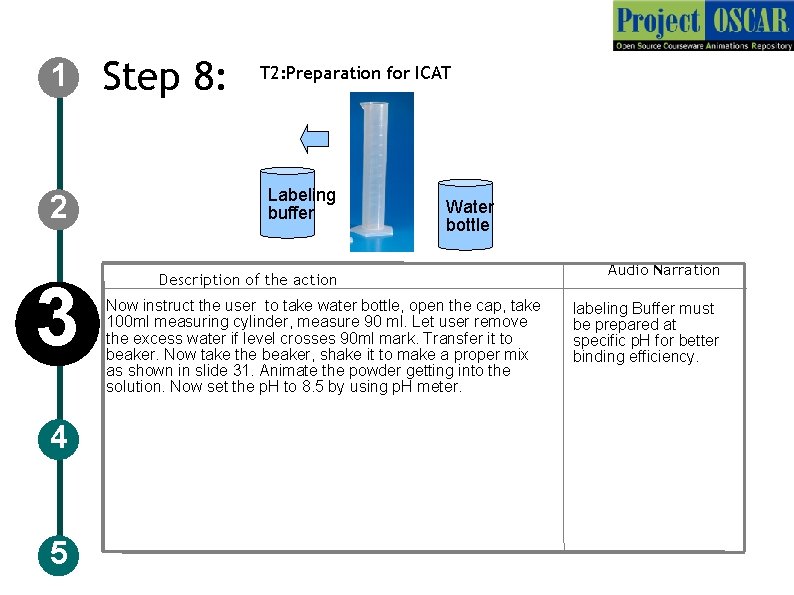 Project OSCAR
Open Source Courseware Animations Repository

1

Step 8:

T2:Preparation for ICAT

Labeling buffer

Water bottle

2

3

4

5

| Description of the action | Audio Narration |
|---|---|
| Now instruct the user to take water bottle, open the cap, take 100ml measuring cylinder, measure 90 ml. Let user remove the excess water if level crosses 90ml mark. Transfer it to beaker. Now take the beaker, shake it to make a proper mix as shown in slide 31. Animate the powder getting into the solution. Now set the pH to 8.5 by using pH meter. | labeling Buffer must be prepared at specific pH for better binding efficiency. |