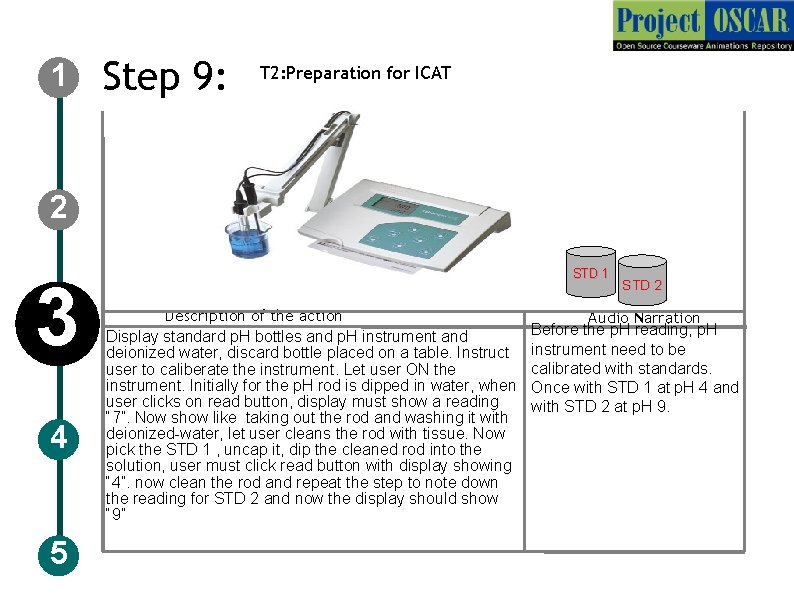 Project OSCAR
Open Source Courseware Animations Repository

1
2
3
4
5

Step 9: T2:Preparation for ICAT

STD 1
STD 2

| Description of the action | Audio Narration |
|---|---|
| Display standard pH bottles and pH instrument and deionized water, discard bottle placed on a table. Instruct user to caliberate the instrument. Let user ON the instrument. Initially for the pH rod is dipped in water, when user clicks on read button, display must show a reading "7". Now show like taking out the rod and washing it with deionized-water, let user cleans the rod with tissue. Now pick the STD 1 , uncap it, dip the cleaned rod into the solution, user must click read button with display showing "4". now clean the rod and repeat the step to note down the reading for STD 2 and now the display should show "9" | Before the pH reading, pH instrument need to be calibrated with standards. Once with STD 1 at pH 4 and with STD 2 at pH 9. |