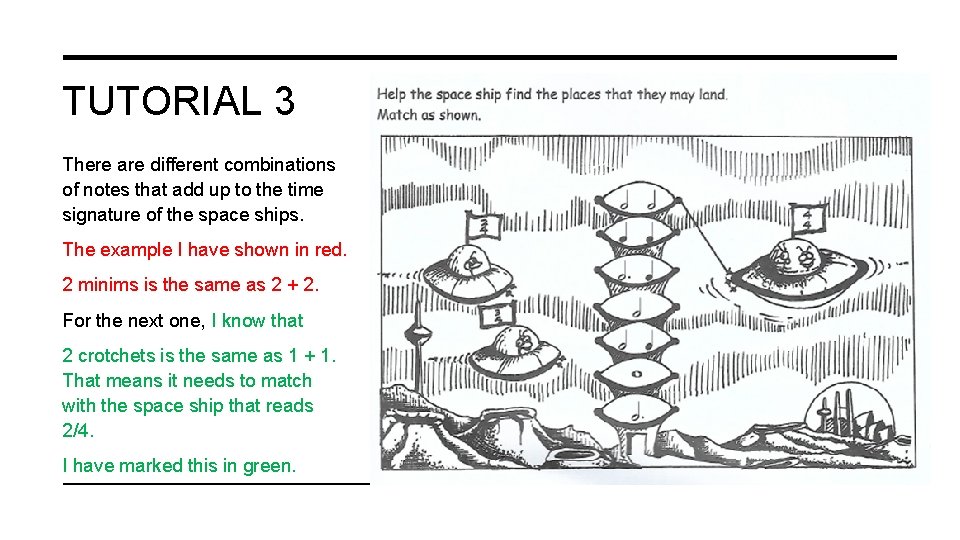 TUTORIAL 3

There are different combinations of notes that add up to the time signature of the space ships.

The example I have shown in red.

2 minims is the same as 2 + 2.

For the next one, I know that

2 crotchets is the same as 1 + 1. That means it needs to match with the space ship that reads 2/4.

I have marked this in green.

Help the space ship find the places that they may land.
Match as shown.

$\frac{3}{4}$

$\frac{4}{4}$

$\frac{2}{4}$