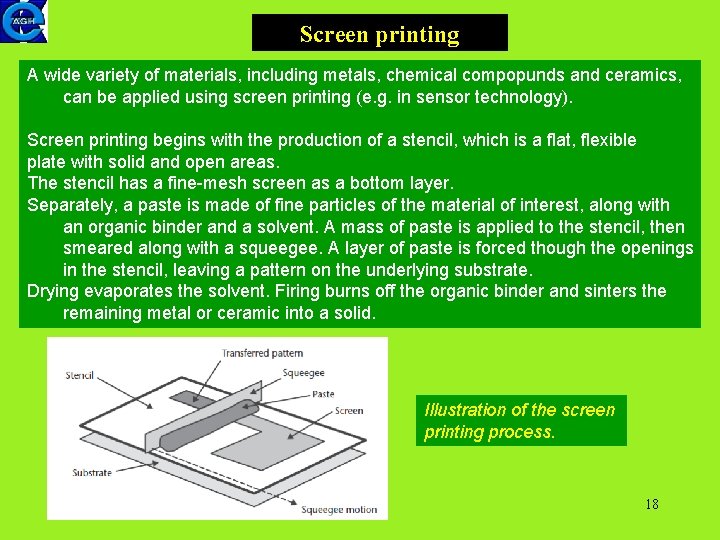 AGH

Screen printing

A wide variety of materials, including metals, chemical compopunds and ceramics, can be applied using screen printing (e.g. in sensor technology).

Screen printing begins with the production of a stencil, which is a flat, flexible plate with solid and open areas.
The stencil has a fine-mesh screen as a bottom layer.
Separately, a paste is made of fine particles of the material of interest, along with an organic binder and a solvent. A mass of paste is applied to the stencil, then smeared along with a squeegee. A layer of paste is forced though the openings in the stencil, leaving a pattern on the underlying substrate.
Drying evaporates the solvent. Firing burns off the organic binder and sinters the remaining metal or ceramic into a solid.

Transferred pattern
Stencil
Squeegee
Paste
Screen
Substrate
Squeegee motion

Illustration of the screen printing process.

18