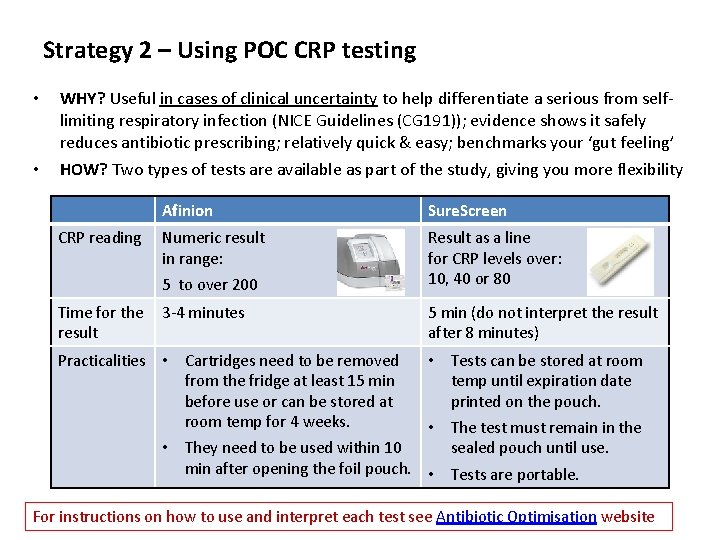 Strategy 2 – Using POC CRP testing

• WHY? Useful in cases of clinical uncertainty to help differentiate a serious from self-limiting respiratory infection (NICE Guidelines (CG191)); evidence shows it safely reduces antibiotic prescribing; relatively quick & easy; benchmarks your 'gut feeling'
• HOW? Two types of tests are available as part of the study, giving you more flexibility

| | Afinion | SureScreen |
|---|---|---|
| CRP reading | Numeric result in range: 5 to over 200 | Result as a line for CRP levels over: 10, 40 or 80 |
| Time for the result | 3-4 minutes | 5 min (do not interpret the result after 8 minutes) |
| Practicalities | • Cartridges need to be removed from the fridge at least 15 min before use or can be stored at room temp for 4 weeks. • They need to be used within 10 min after opening the foil pouch. | • Tests can be stored at room temp until expiration date printed on the pouch. • The test must remain in the sealed pouch until use. • Tests are portable. |

For instructions on how to use and interpret each test see Antibiotic Optimisation website