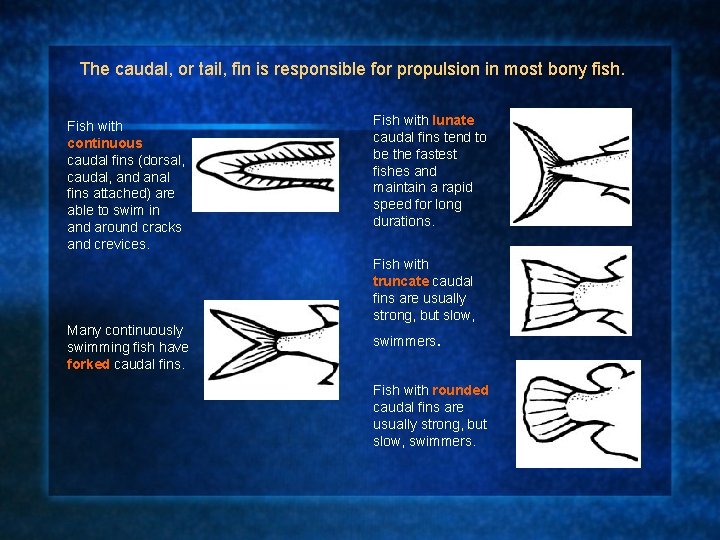 The caudal, or tail, fin is responsible for propulsion in most bony fish.

Fish with continuous caudal fins (dorsal, caudal, and anal fins attached) are able to swim in and around cracks and crevices.

Many continuously swimming fish have forked caudal fins.

Fish with lunate caudal fins tend to be the fastest fishes and maintain a rapid speed for long durations.

Fish with truncate caudal fins are usually strong, but slow, swimmers.

Fish with rounded caudal fins are usually strong, but slow, swimmers.