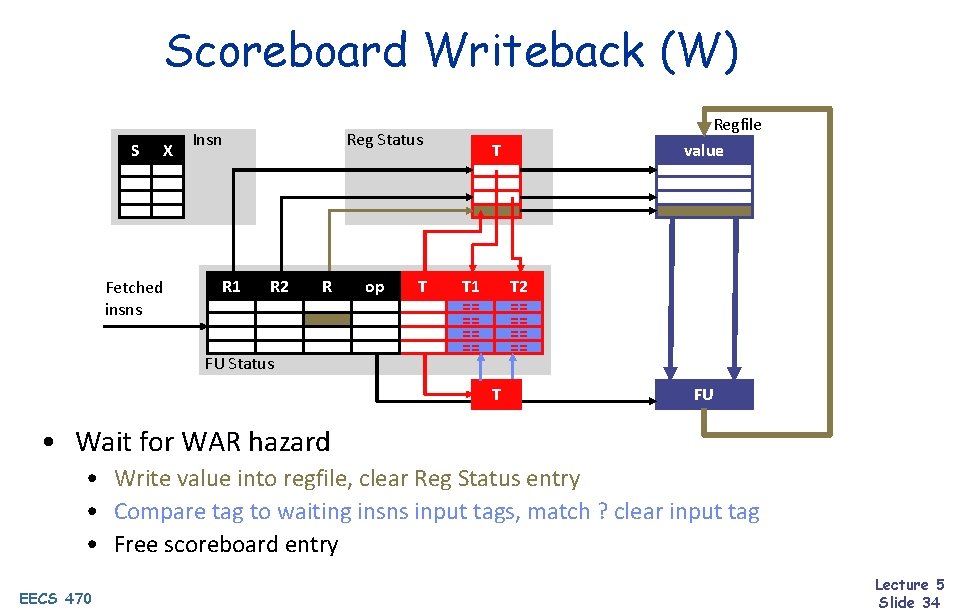 Scoreboard Writeback (W)

S X

Insn

Reg Status

T

Regfile

value

Fetched insns

R1 R2 R

op

T T1 T2

==
==
==
==

==
==
==
==

FU Status

T

FU

• Wait for WAR hazard

• Write value into regfile, clear Reg Status entry

• Compare tag to waiting insns input tags, match ? clear input tag

• Free scoreboard entry

EECS 470

Lecture 5
Slide 34