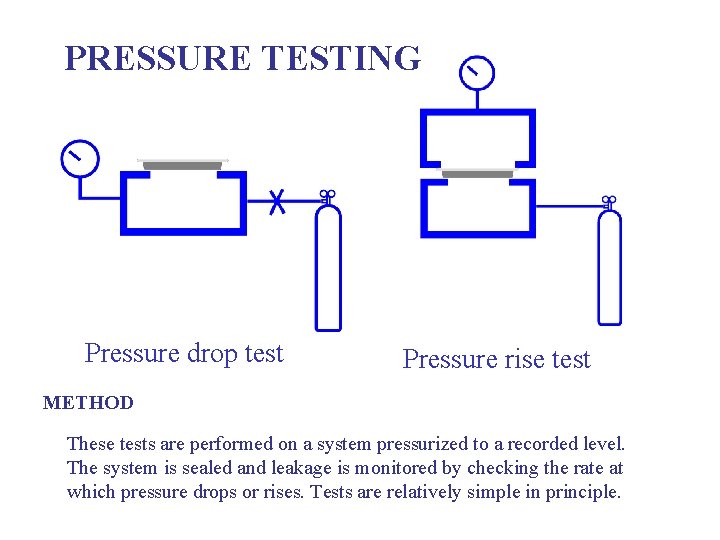 PRESSURE TESTING

Pressure drop test

Pressure rise test

METHOD

These tests are performed on a system pressurized to a recorded level. The system is sealed and leakage is monitored by checking the rate at which pressure drops or rises. Tests are relatively simple in principle.