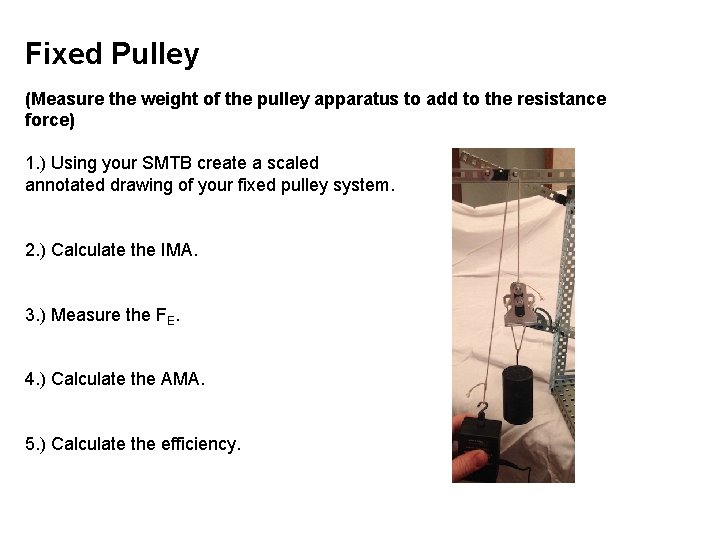 Fixed Pulley

(Measure the weight of the pulley apparatus to add to the resistance force)

1.) Using your SMTB create a scaled annotated drawing of your fixed pulley system.

2.) Calculate the IMA.

3.) Measure the $F_E$.

4.) Calculate the AMA.

5.) Calculate the efficiency.