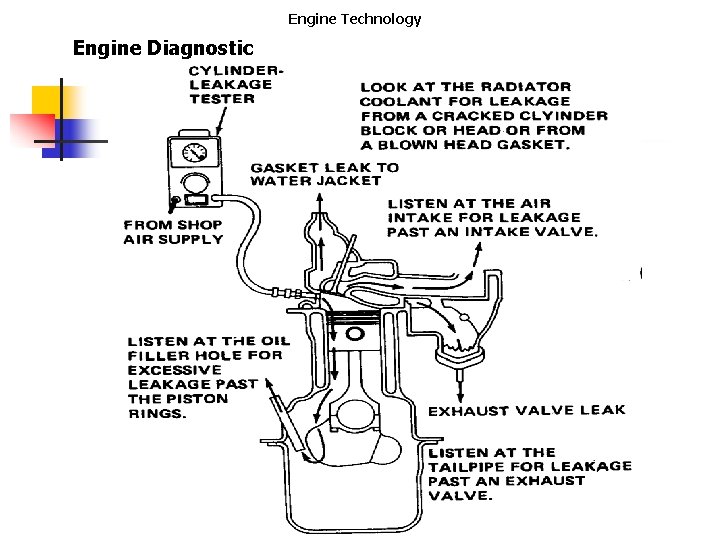 Engine Technology

Engine Diagnostic

CYLINDER-LEAKAGE TESTER

LOOK AT THE RADIATOR COOLANT FOR LEAKAGE FROM A CRACKED CLYINDER BLOCK OR HEAD OR FROM A BLOWN HEAD GASKET.

GASKET LEAK TO WATER JACKET

LISTEN AT THE AIR INTAKE FOR LEAKAGE PAST AN INTAKE VALVE.

FROM SHOP AIR SUPPLY

LISTEN AT THE OIL FILLER HOLE FOR EXCESSIVE LEAKAGE PAST THE PISTON RINGS.

EXHAUST VALVE LEAK

LISTEN AT THE TAILPIPE FOR LEAKAGE PAST AN EXHAUST VALVE.