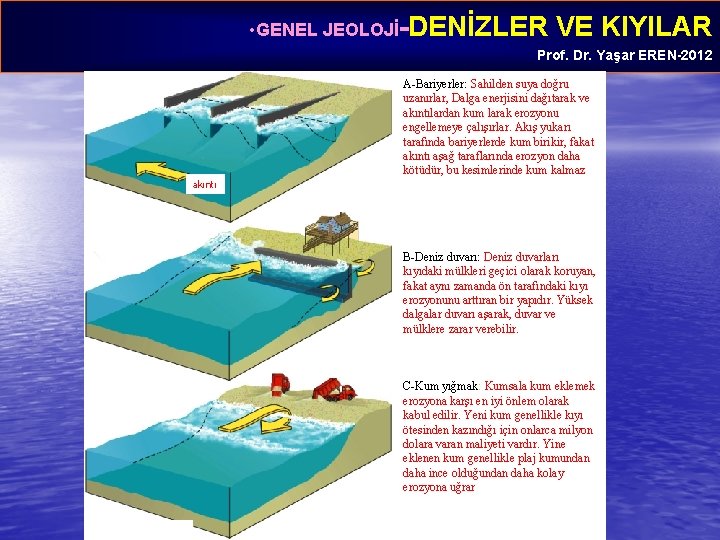 •GENEL JEOLOJİ-DENİZLER VE KIYILAR
Prof. Dr. Yaşar EREN-2012

akıntı

A-Bariyerler: Sahilden suya doğru uzanırlar, Dalga enerjisini dağıtarak ve akıntılardan kum larak erozyonu engellemeye çalışırlar. Akış yukarı tarafında bariyerlerde kum birikir, fakat akıntı aşağ taraflarında erozyon daha kötüdür, bu kesimlerinde kum kalmaz

B-Deniz duvarı: Deniz duvarları kıyıdaki mülkleri geçici olarak koruyan, fakat aynı zamanda ön tarafındaki kıyı erozyonunu arttıran bir yapıdır. Yüksek dalgalar duvarı aşarak, duvar ve mülklere zarar verebilir.

C-Kum yığmak: Kumsala kum eklemek erozyona karşı en iyi önlem olarak kabul edilir. Yeni kum genellikle kıyı ötesinden kazındığı için onlarca milyon dolara varan maliyeti vardır. Yine eklenen kum genellikle plaj kumundan daha ince olduğundan daha kolay erozyona uğrar