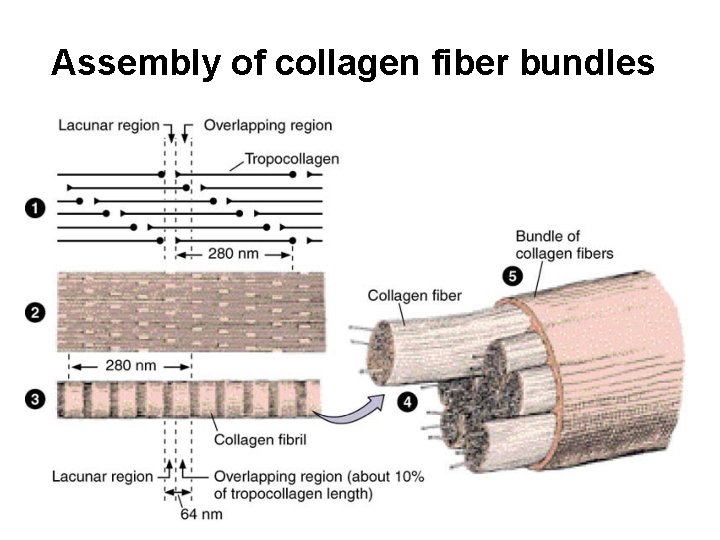 Assembly of collagen fiber bundles

Lacunar region
Overlapping region
Tropocollagen
1
280 nm
2
280 nm
3
Collagen fibril
Lacunar region
Overlapping region (about 10% of tropocollagen length)
64 nm
Collagen fiber
4
Bundle of collagen fibers
5