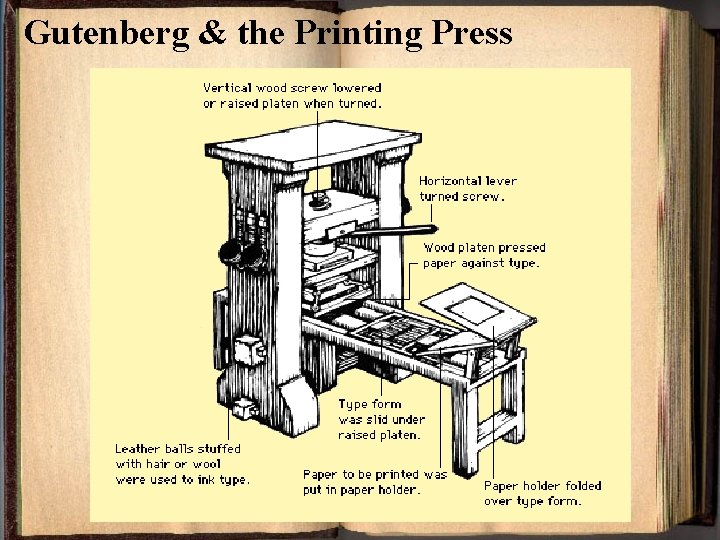 Gutenberg & the Printing Press

Vertical wood screw lowered or raised platen when turned.

Horizontal lever turned screw.

Wood platen pressed paper against type.

Type form was slid under raised platen.

Leather balls stuffed with hair or wool were used to ink type.

Paper to be printed was put in paper holder.

Paper holder folded over type form.