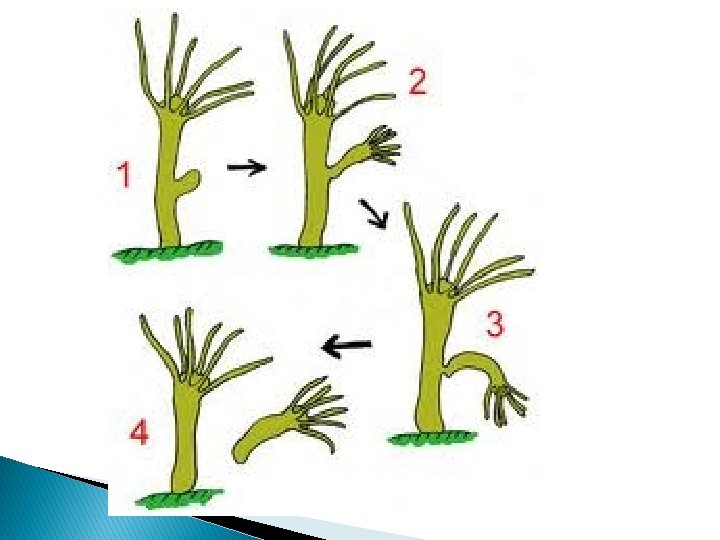 1
2
3
4