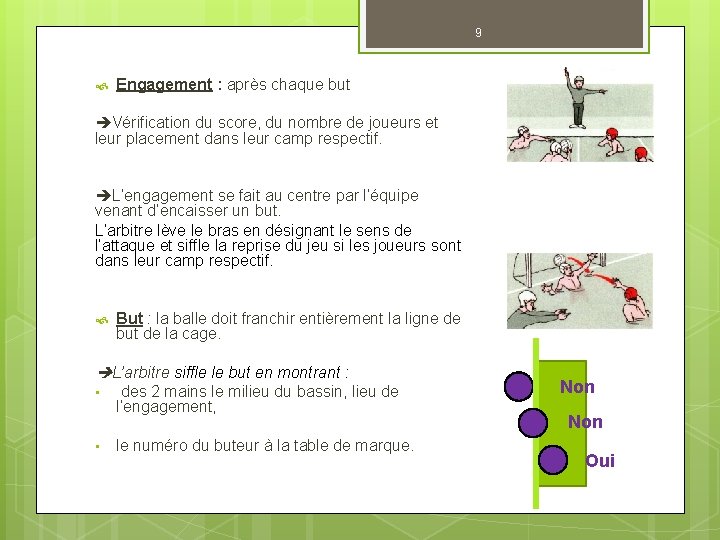 9

Engagement : après chaque but

➔Vérification du score, du nombre de joueurs et leur placement dans leur camp respectif.

➔L'engagement se fait au centre par l'équipe venant d'encaisser un but.
L'arbitre lève le bras en désignant le sens de l'attaque et siffle la reprise du jeu si les joueurs sont dans leur camp respectif.

But : la balle doit franchir entièrement la ligne de but de la cage.

➔L'arbitre siffle le but en montrant :
▪ des 2 mains le milieu du bassin, lieu de l'engagement,

▪ le numéro du buteur à la table de marque.

Non
Non
Oui