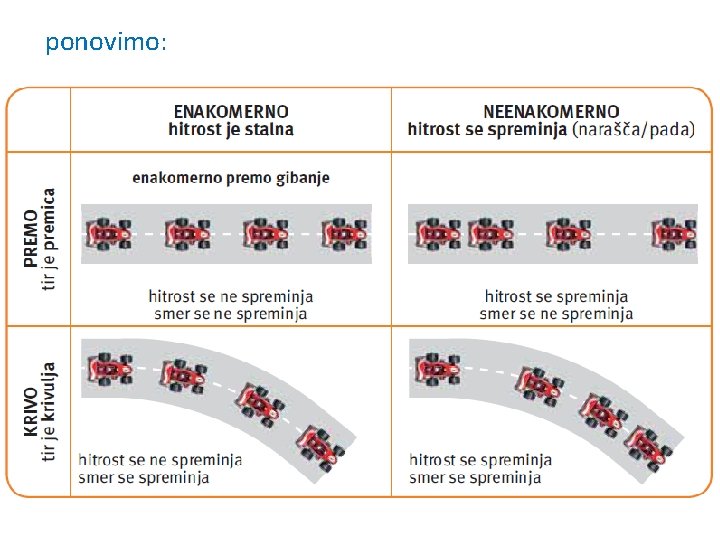 ponovimo:

| | ENAKOMERNO hitrost je stalna | NEENAKOMERNO hitrost se spreminja (narašča/pada) |
|---|---|---|
| PREMO tir je premica | enakomerno premo gibanje hitrost se ne spreminja smer se ne spreminja | hitrost se spreminja smer se ne spreminja |
| KRIVO tir je krivulja | hitrost se ne spreminja smer se spreminja | hitrost se spreminja smer se spreminja |