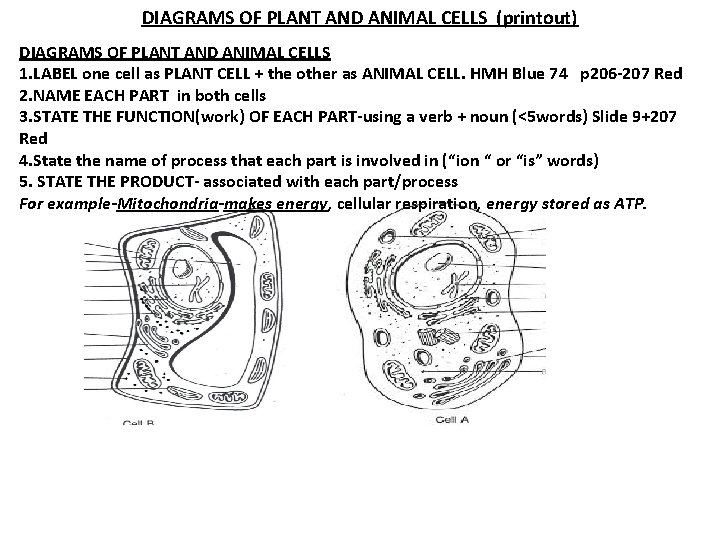 DIAGRAMS OF PLANT AND ANIMAL CELLS (printout)

DIAGRAMS OF PLANT AND ANIMAL CELLS
1.LABEL one cell as PLANT CELL + the other as ANIMAL CELL. HMH Blue 74 p206-207 Red
2.NAME EACH PART in both cells
3.STATE THE FUNCTION(work) OF EACH PART-using a verb + noun (<5words) Slide 9+207 Red
4.State the name of process that each part is involved in ("ion " or "is" words)
5. STATE THE PRODUCT- associated with each part/process
For example-Mitochondria-makes energy, cellular respiration, energy stored as ATP.

Cell B

Cell A