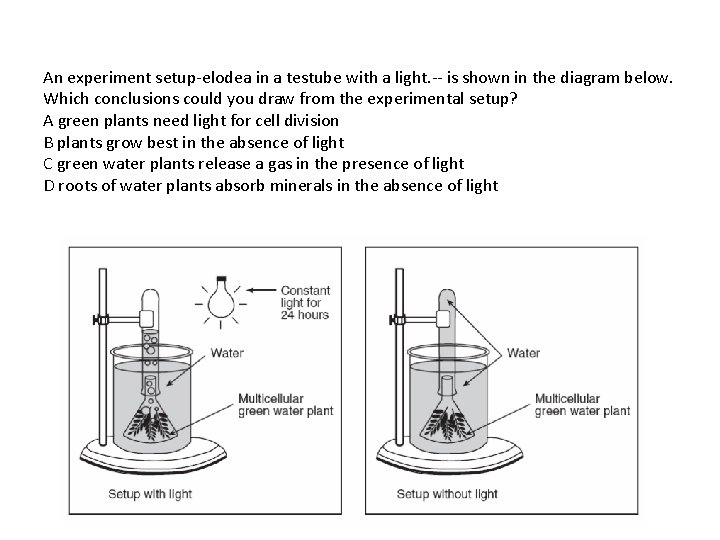 An experiment setup-elodea in a testube with a light.-- is shown in the diagram below. Which conclusions could you draw from the experimental setup?
A green plants need light for cell division
B plants grow best in the absence of light
C green water plants release a gas in the presence of light
D roots of water plants absorb minerals in the absence of light

Constant light for 24 hours
Water
Multicellular green water plant
Setup with light

Water
Multicellular green water plant
Setup without light