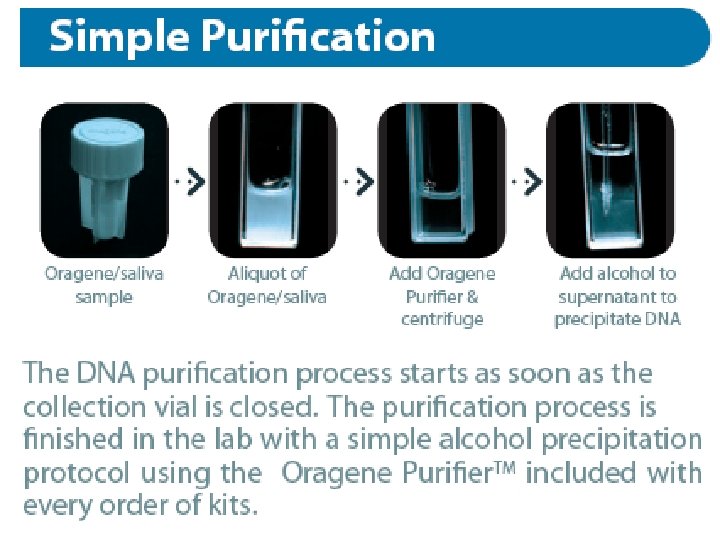 Simple Purification

Oragene/saliva sample

Aliquot of Oragene/saliva

Add Oragene Purifier & centrifuge

Add alcohol to supernatant to precipitate DNA

The DNA purification process starts as soon as the collection vial is closed. The purification process is finished in the lab with a simple alcohol precipitation protocol using the Oragene Purifier™ included with every order of kits.