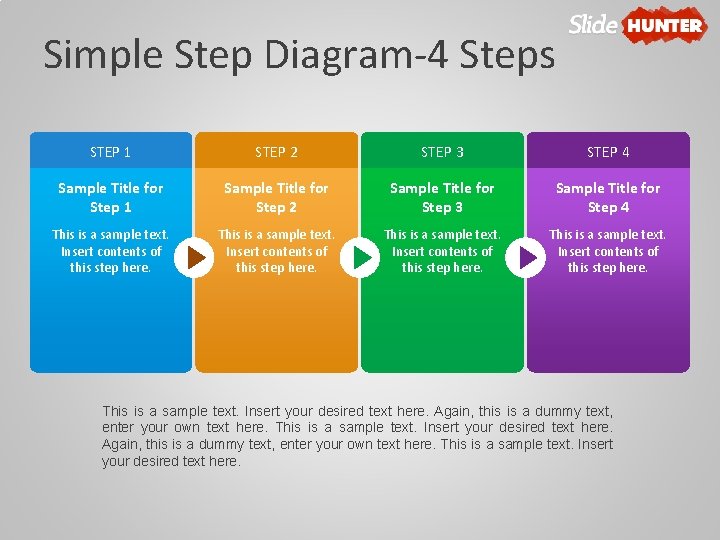 Slide HUNTER

Simple Step Diagram-4 Steps

STEP 1

Sample Title for Step 1

This is a sample text. Insert contents of this step here.

STEP 2

Sample Title for Step 2

This is a sample text. Insert contents of this step here.

STEP 3

Sample Title for Step 3

This is a sample text. Insert contents of this step here.

STEP 4

Sample Title for Step 4

This is a sample text. Insert contents of this step here.

This is a sample text. Insert your desired text here. Again, this is a dummy text, enter your own text here. This is a sample text. Insert your desired text here. Again, this is a dummy text, enter your own text here. This is a sample text. Insert your desired text here.