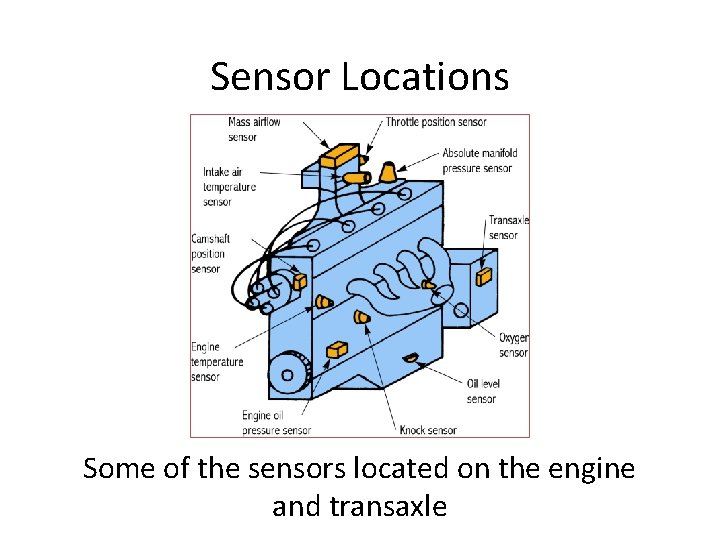 Sensor Locations

Mass airflow sensor

Throttle position sensor

Absolute manifold pressure sensor

Intake air temperature sensor

Transaxle sensor

Camshaft position sensor

Oxygen sensor

Engine temperature sensor

Oil level sensor

Engine oil pressure sensor

Knock sensor

Some of the sensors located on the engine and transaxle