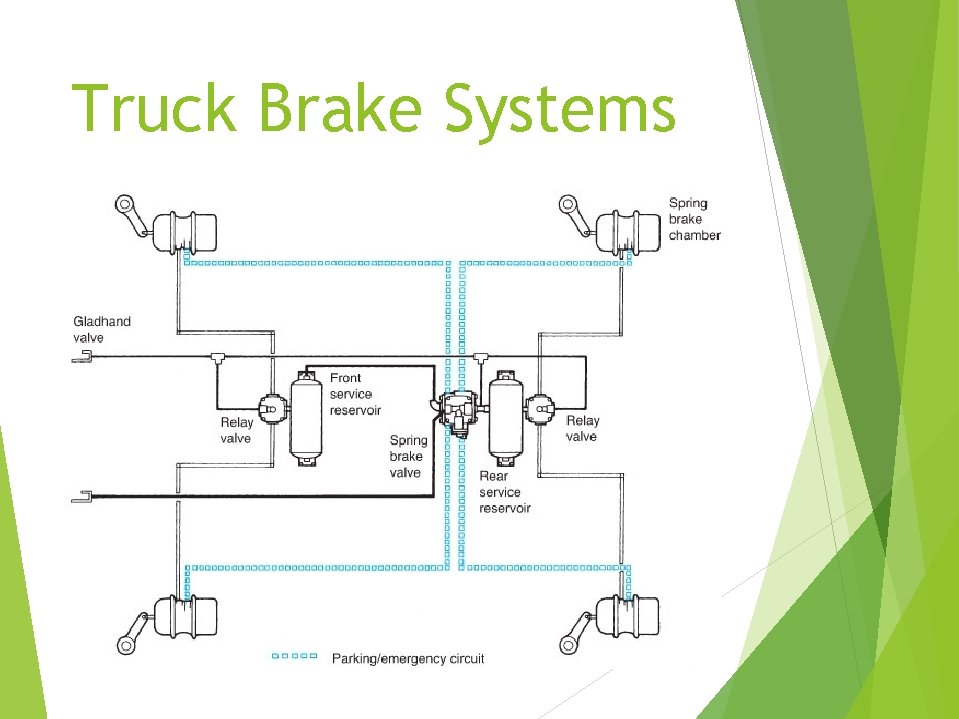 Truck Brake Systems

Spring brake chamber

Gladhand valve

Front service reservoir

Relay valve

Spring brake valve

Rear service reservoir

Relay valve

Parking/emergency circuit