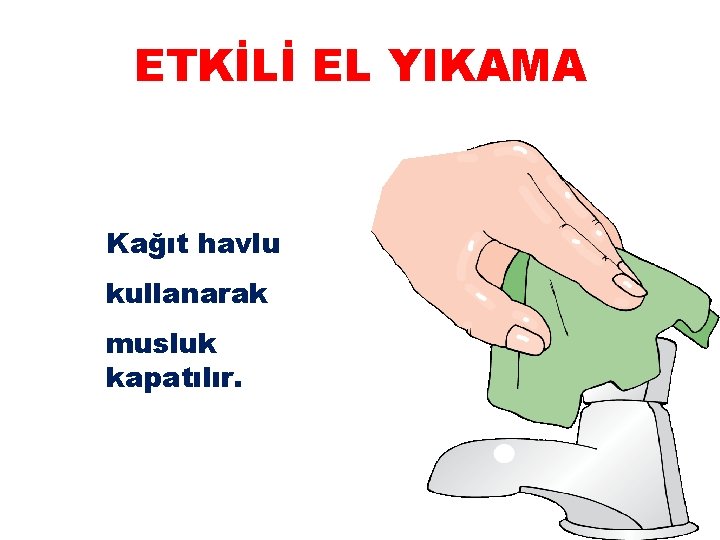 ETKİLİ EL YIKAMA

Kağıt havlu

kullanarak

musluk kapatılır.