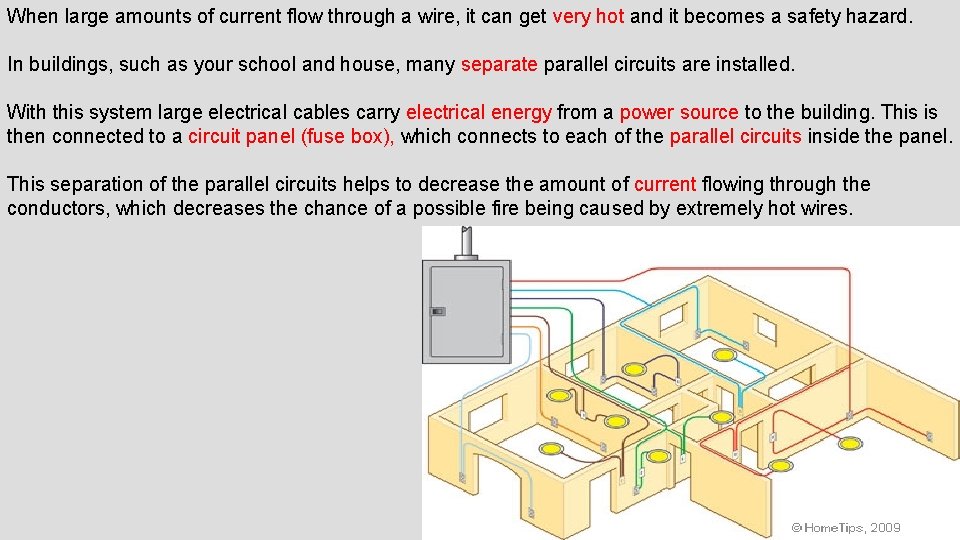 When large amounts of current flow through a wire, it can get very hot and it becomes a safety hazard.

In buildings, such as your school and house, many separate parallel circuits are installed.

With this system large electrical cables carry electrical energy from a power source to the building. This is then connected to a circuit panel (fuse box), which connects to each of the parallel circuits inside the panel.

This separation of the parallel circuits helps to decrease the amount of current flowing through the conductors, which decreases the chance of a possible fire being caused by extremely hot wires.

© HomeTips, 2009