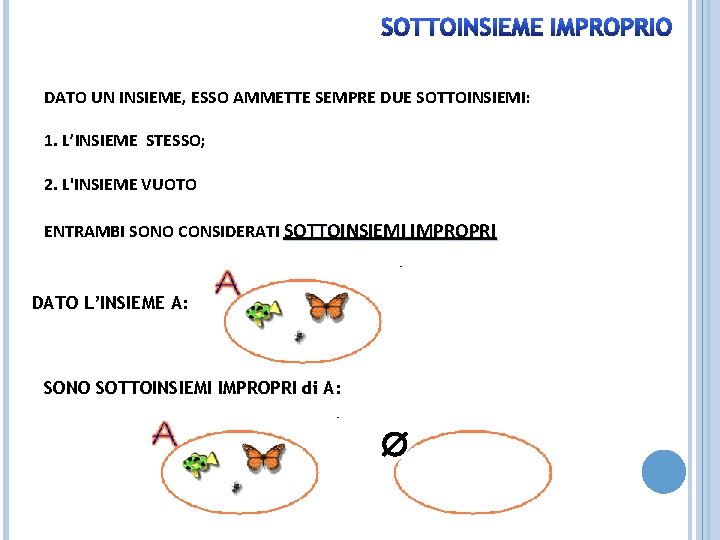 SOTTOINSIEME IMPROPRIO

DATO UN INSIEME, ESSO AMMETTE SEMPRE DUE SOTTOINSIEMI:

1. L'INSIEME STESSO;

2. L'INSIEME VUOTO

ENTRAMBI SONO CONSIDERATI SOTTOINSIEMI IMPROPRI

DATO L'INSIEME A:

A

SONO SOTTOINSIEMI IMPROPRI di A:

A

$\emptyset$