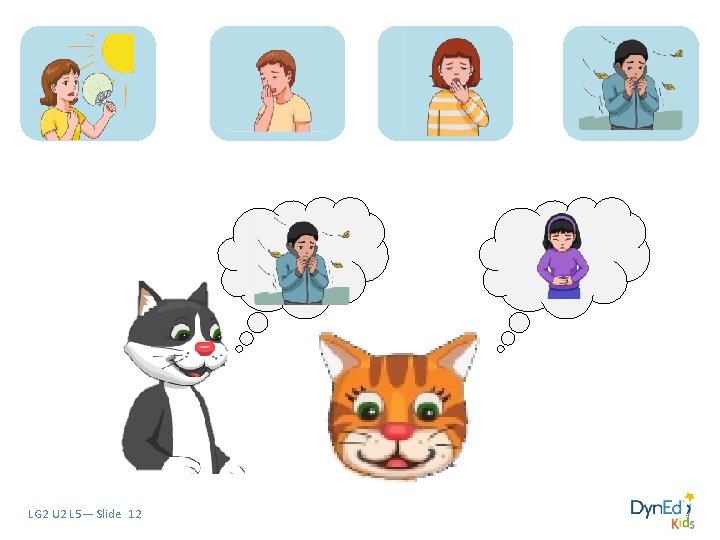 LG2 U2 L5— Slide 12

DynEd Kids