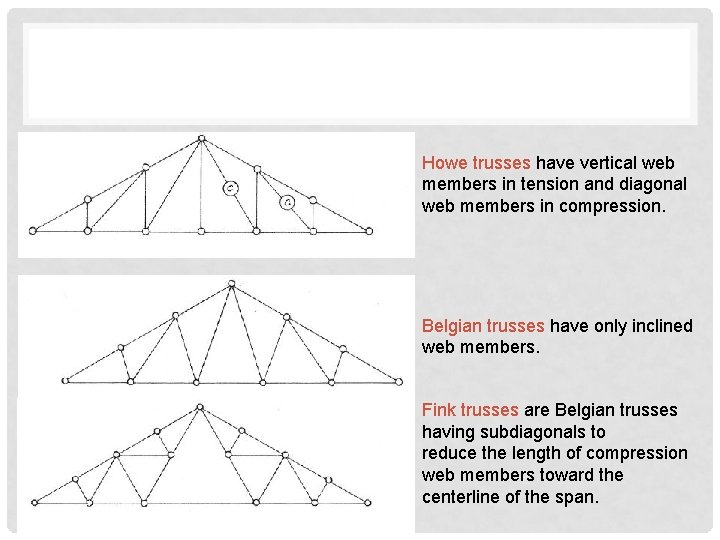 C

C

Howe trusses have vertical web members in tension and diagonal web members in compression.

Belgian trusses have only inclined web members.

Fink trusses are Belgian trusses having subdiagonals to reduce the length of compression web members toward the centerline of the span.