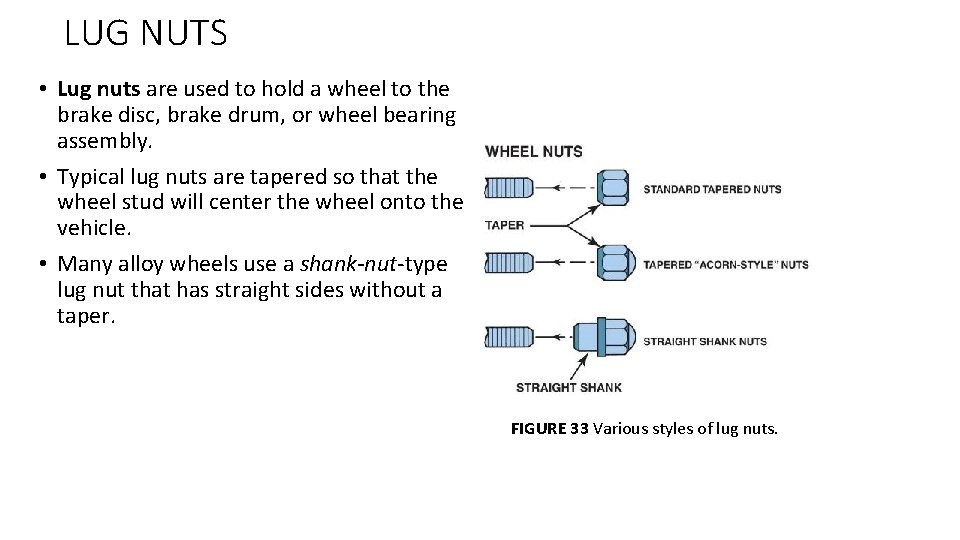 LUG NUTS

• Lug nuts are used to hold a wheel to the brake disc, brake drum, or wheel bearing assembly.

• Typical lug nuts are tapered so that the wheel stud will center the wheel onto the vehicle.

• Many alloy wheels use a shank-nut-type lug nut that has straight sides without a taper.

WHEEL NUTS

STANDARD TAPERED NUTS

TAPER

TAPERED "ACORN-STYLE" NUTS

STRAIGHT SHANK NUTS

STRAIGHT SHANK

FIGURE 33 Various styles of lug nuts.