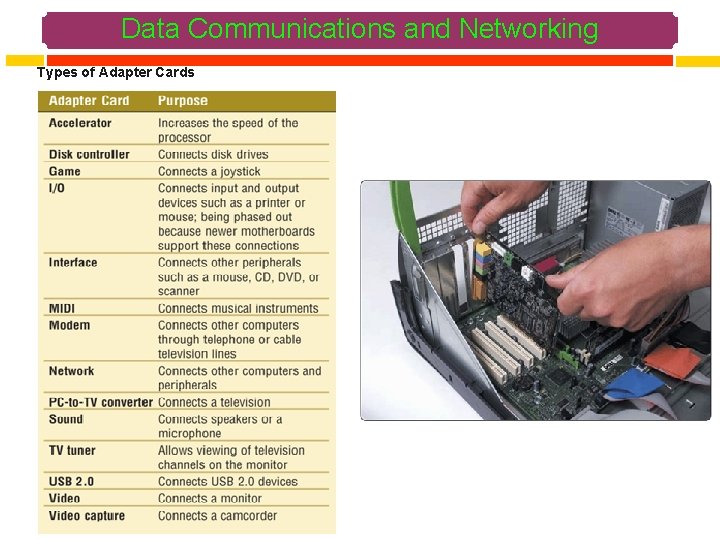 Data Communications and Networking

Types of Adapter Cards

| Adapter Card | Purpose |
|---|---|
| Accelerator | Increases the speed of the processor |
| Disk controller | Connects disk drives |
| Game | Connects a joystick |
| I/O | Connects input and output devices such as a printer or mouse; being phased out because newer motherboards support these connections |
| Interface | Connects other peripherals such as a mouse, CD, DVD, or scanner |
| MIDI | Connects musical instruments |
| Modem | Connects other computers through telephone or cable television lines |
| Network | Connects other computers and peripherals |
| PC-to-TV converter | Connects a television |
| Sound | Connects speakers or a microphone |
| TV tuner | Allows viewing of television channels on the monitor |
| USB 2.0 | Connects USB 2.0 devices |
| Video | Connects a monitor |
| Video capture | Connects a camcorder |