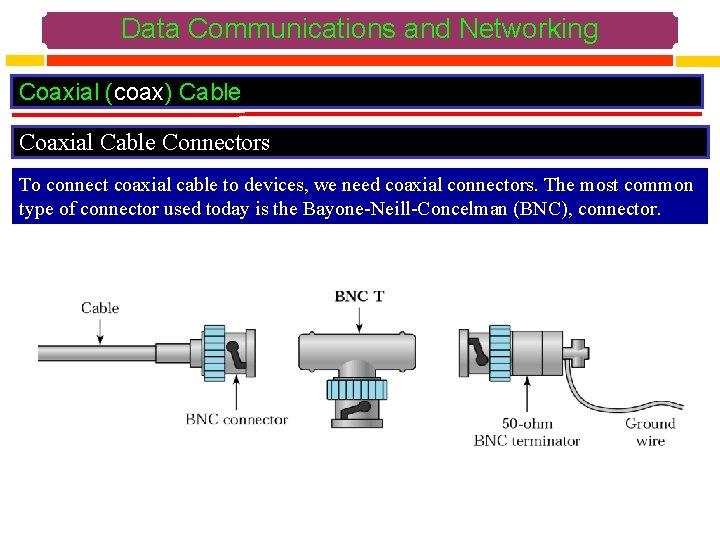 Data Communications and Networking

Coaxial (coax) Cable

Coaxial Cable Connectors

To connect coaxial cable to devices, we need coaxial connectors. The most common type of connector used today is the Bayone-Neill-Concelman (BNC), connector.

Cable

BNC connector

BNC T

50-ohm BNC terminator

Ground wire