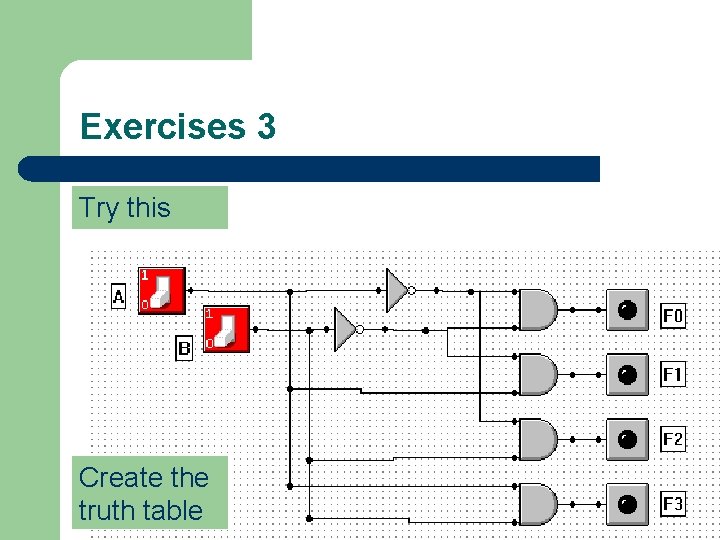 Exercises 3

Try this

A
1
0

B
1
0

F0

F1

F2

F3

Create the truth table