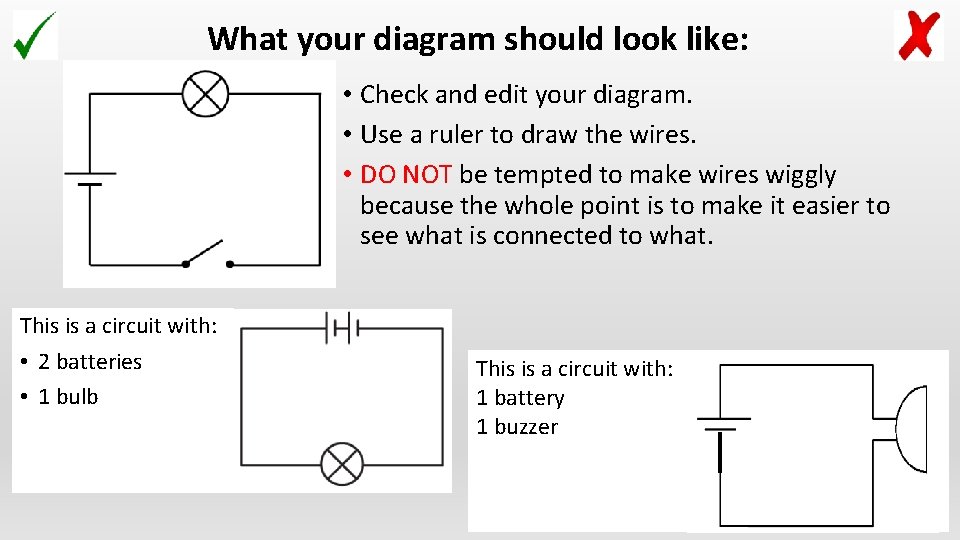 What your diagram should look like:

• Check and edit your diagram.
• Use a ruler to draw the wires.
• DO NOT be tempted to make wires wiggly because the whole point is to make it easier to see what is connected to what.

This is a circuit with:
• 2 batteries
• 1 bulb

This is a circuit with:
1 battery
1 buzzer