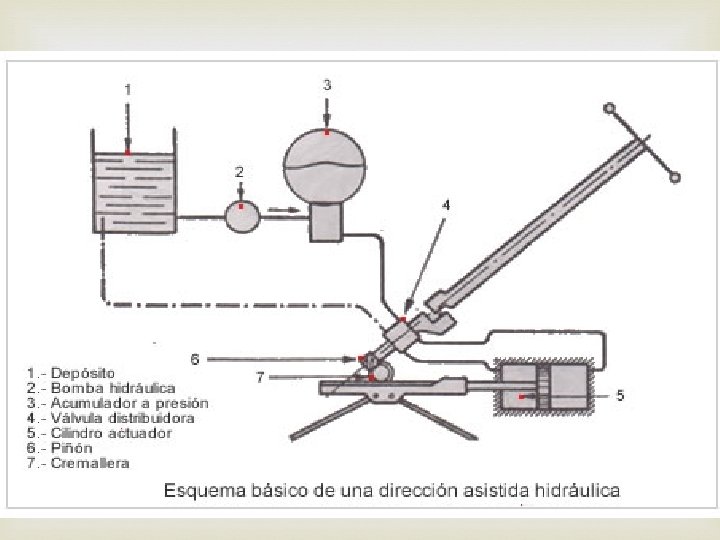 1

3

2

4

6

7

5

1.- Depósito
2.- Bomba hidráulica
3.- Acumulador a presión
4.- Válvula distribuidora
5.- Cilindro actuador
6.- Piñón
7.- Cremallera

Esquema básico de una dirección asistida hidráulica