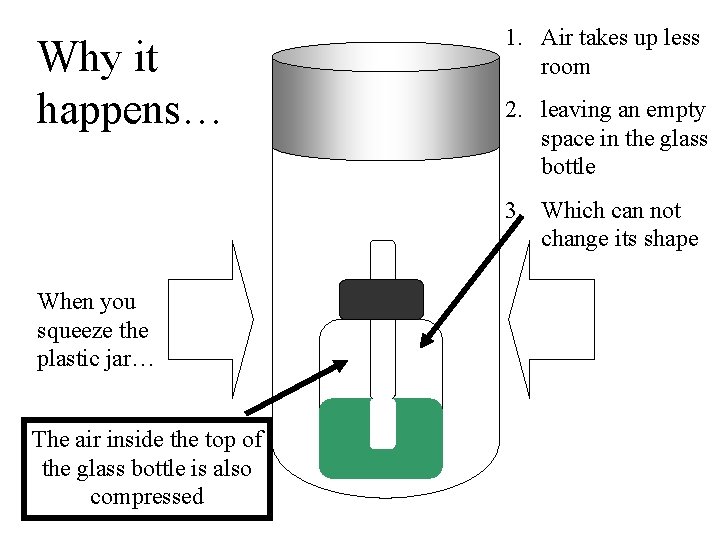 Why it happens…

1. Air takes up less room

2. leaving an empty space in the glass bottle

3. Which can not change its shape

When you squeeze the plastic jar…

The air inside the top of the glass bottle is also compressed