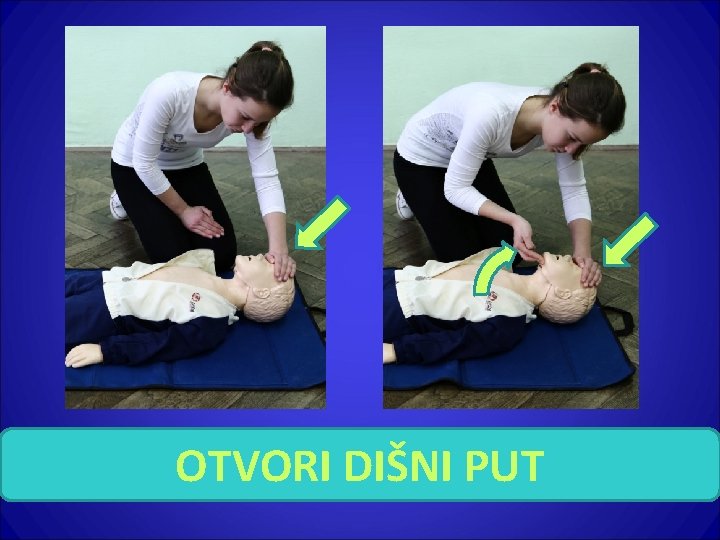 OTVORI DIŠNI PUT