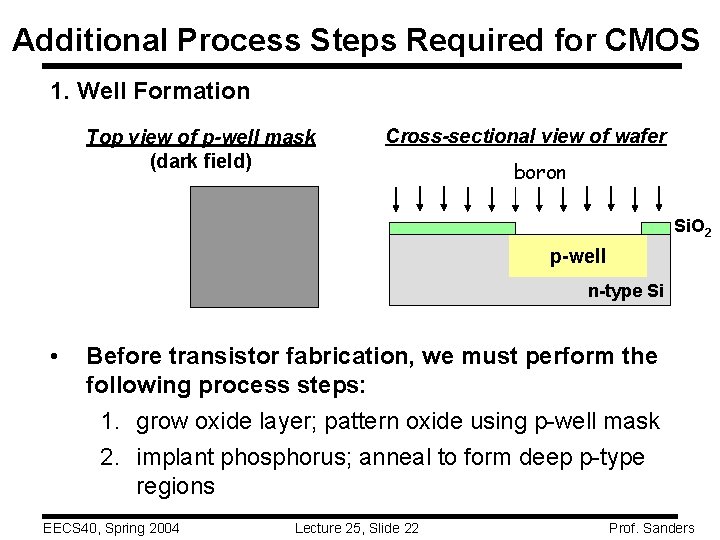 Additional Process Steps Required for CMOS

1. Well Formation

Top view of p-well mask
(dark field)

Cross-sectional view of wafer

boron

$SiO_2$

p-well

n-type Si

• Before transistor fabrication, we must perform the following process steps:

1. grow oxide layer; pattern oxide using p-well mask
2. implant phosphorus; anneal to form deep p-type regions

EECS40, Spring 2004 Lecture 25, Slide 22 Prof. Sanders