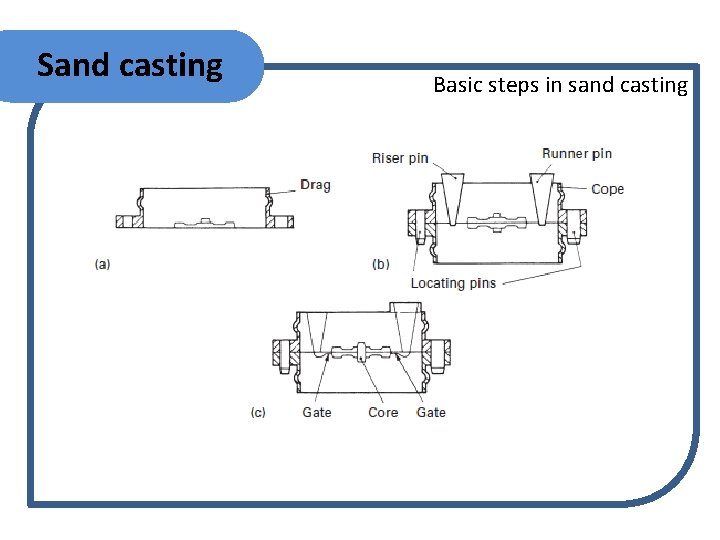 Sand casting

Basic steps in sand casting

Drag

(a)

Riser pin

Runner pin

Cope

(b)

Locating pins

(c)

Gate

Core

Gate