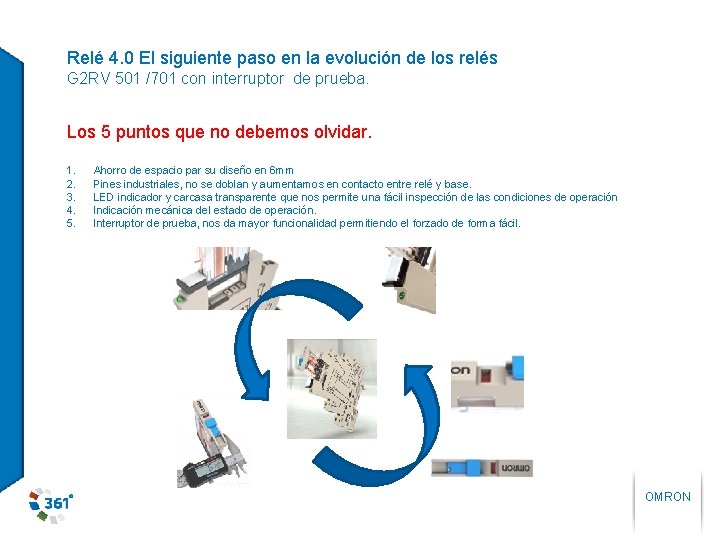 Relé 4.0 El siguiente paso en la evolución de los relés
G2RV 501 /701 con interruptor de prueba.

Los 5 puntos que no debemos olvidar.

1. Ahorro de espacio par su diseño en 6mm
2. Pines industriales, no se doblan y aumentamos en contacto entre relé y base.
3. LED indicador y carcasa transparente que nos permite una fácil inspección de las condiciones de operación
4. Indicación mecánica del estado de operación.
5. Interruptor de prueba, nos da mayor funcionalidad permitiendo el forzado de forma fácil.

on

omron

361°

OMRON