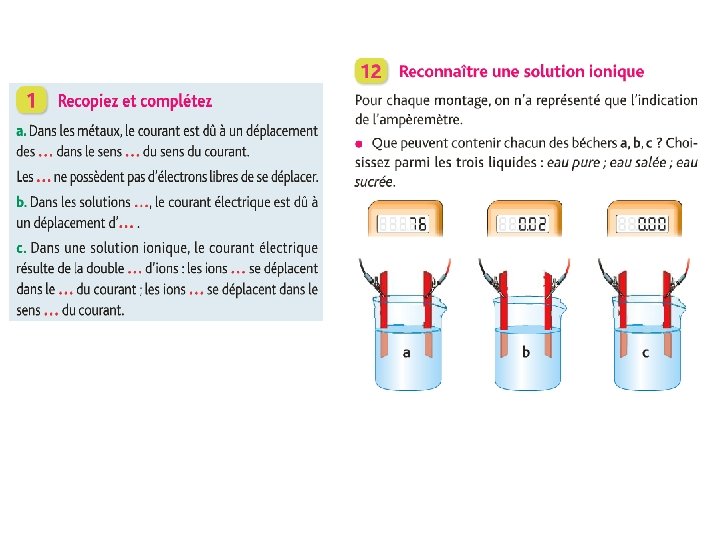 1 Recopiez et complétez

a. Dans les métaux, le courant est dû à un déplacement des … dans le sens … du sens du courant.

Les … ne possèdent pas d'électrons libres de se déplacer.

b. Dans les solutions …, le courant électrique est dû à un déplacement d'… .

c. Dans une solution ionique, le courant électrique résulte de la double … d'ions : les ions … se déplacent dans le … du courant ; les ions … se déplacent dans le sens … du courant.

12 Reconnaître une solution ionique

Pour chaque montage, on n'a représenté que l'indication de l'ampèremètre.

■ Que peuvent contenir chacun des béchers a, b, c ? Choisissez parmi les trois liquides : eau pure ; eau salée ; eau sucrée.

76

0.02

0.00

a

b

c