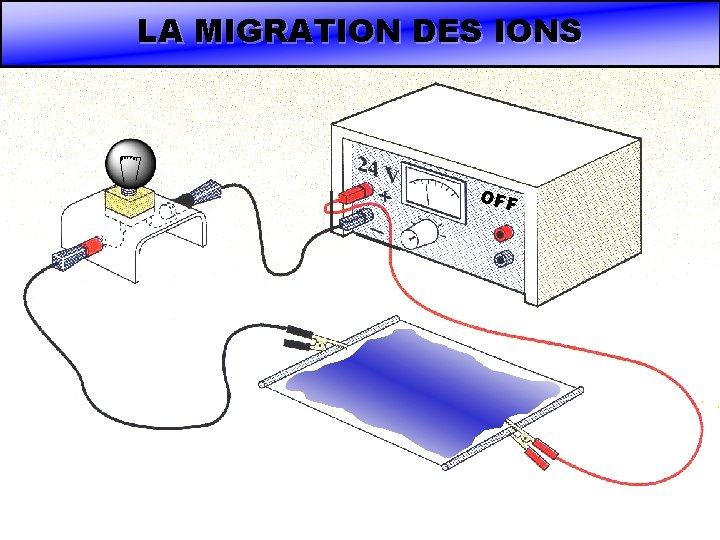 LA MIGRATION DES IONS

24 V
+
−
OFF