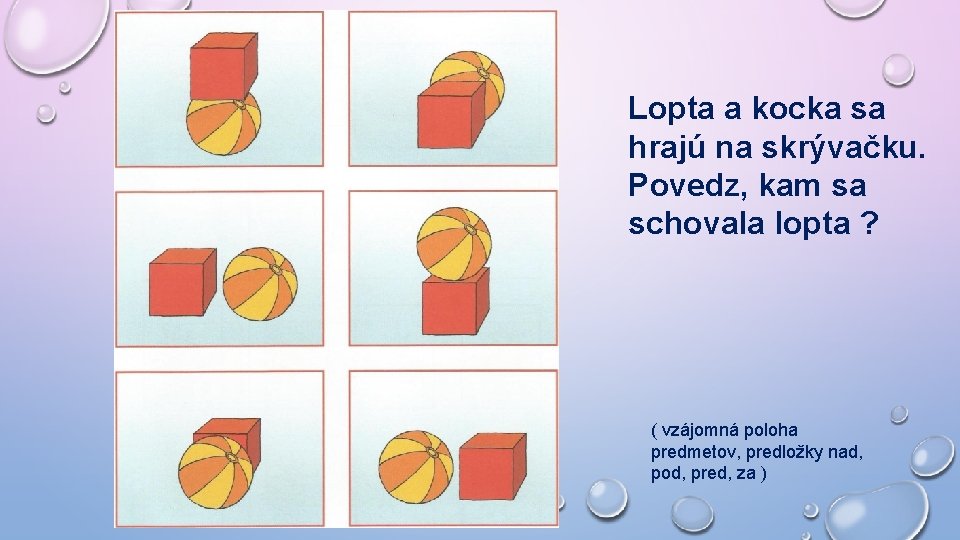 Lopta a kocka sa hrajú na skrývačku. Povedz, kam sa schovala lopta ?

( vzájomná poloha predmetov, predložky nad, pod, pred, za )