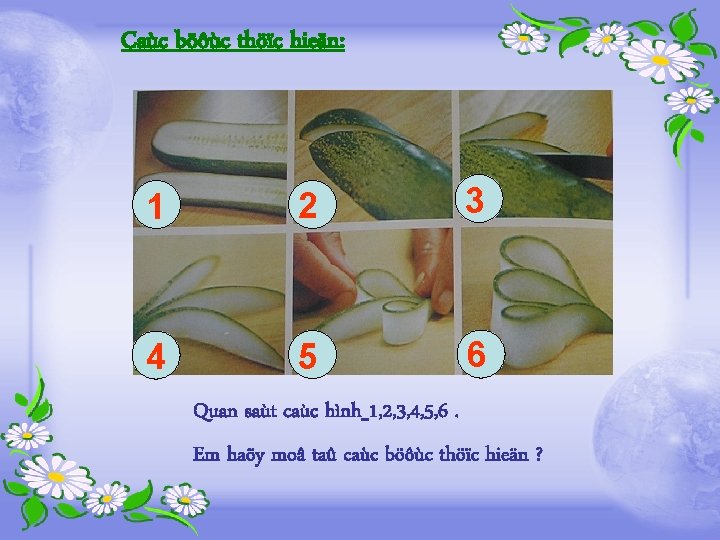 Caùc böôùc thöïc hieän:

1

2

3

4

5

6

Quan saùt caùc hình_1,2,3,4,5,6 .

Em haõy moâ taû caùc böôùc thöïc hieän ?