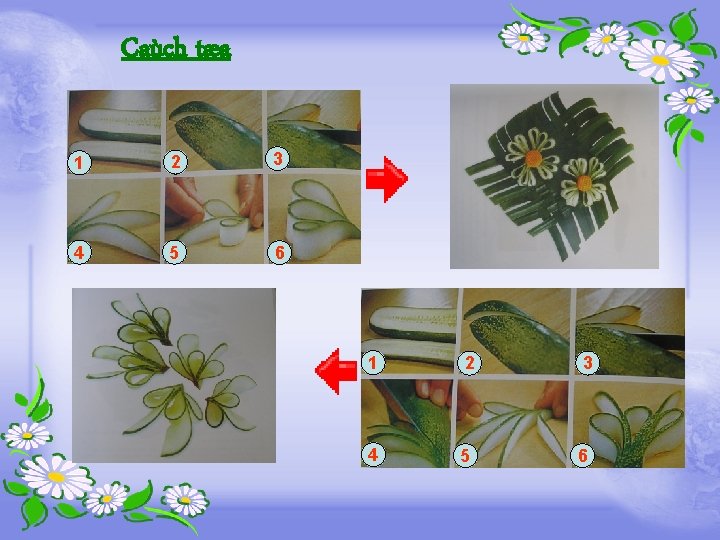 Catch tree

1
2
3
4
5
6

1
2
3
4
5
6