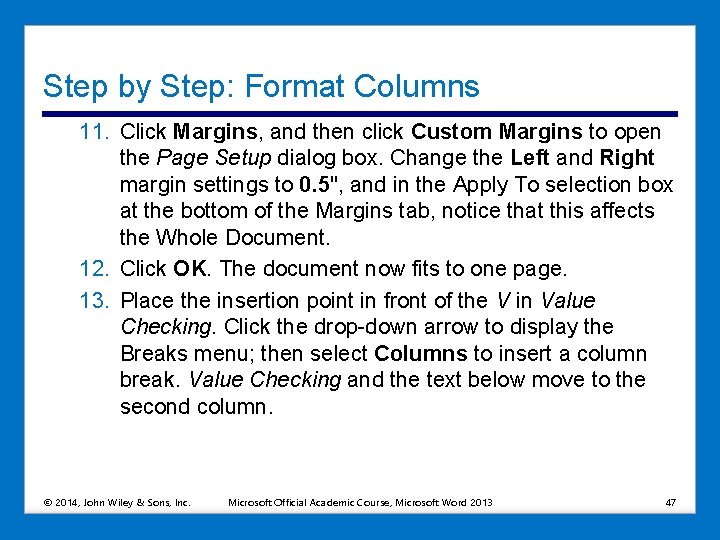 Step by Step: Format Columns

11. Click Margins, and then click Custom Margins to open the Page Setup dialog box. Change the Left and Right margin settings to 0.5", and in the Apply To selection box at the bottom of the Margins tab, notice that this affects the Whole Document.

12. Click OK. The document now fits to one page.

13. Place the insertion point in front of the V in Value Checking. Click the drop-down arrow to display the Breaks menu; then select Columns to insert a column break. Value Checking and the text below move to the second column.

© 2014, John Wiley & Sons, Inc. Microsoft Official Academic Course, Microsoft Word 2013 47